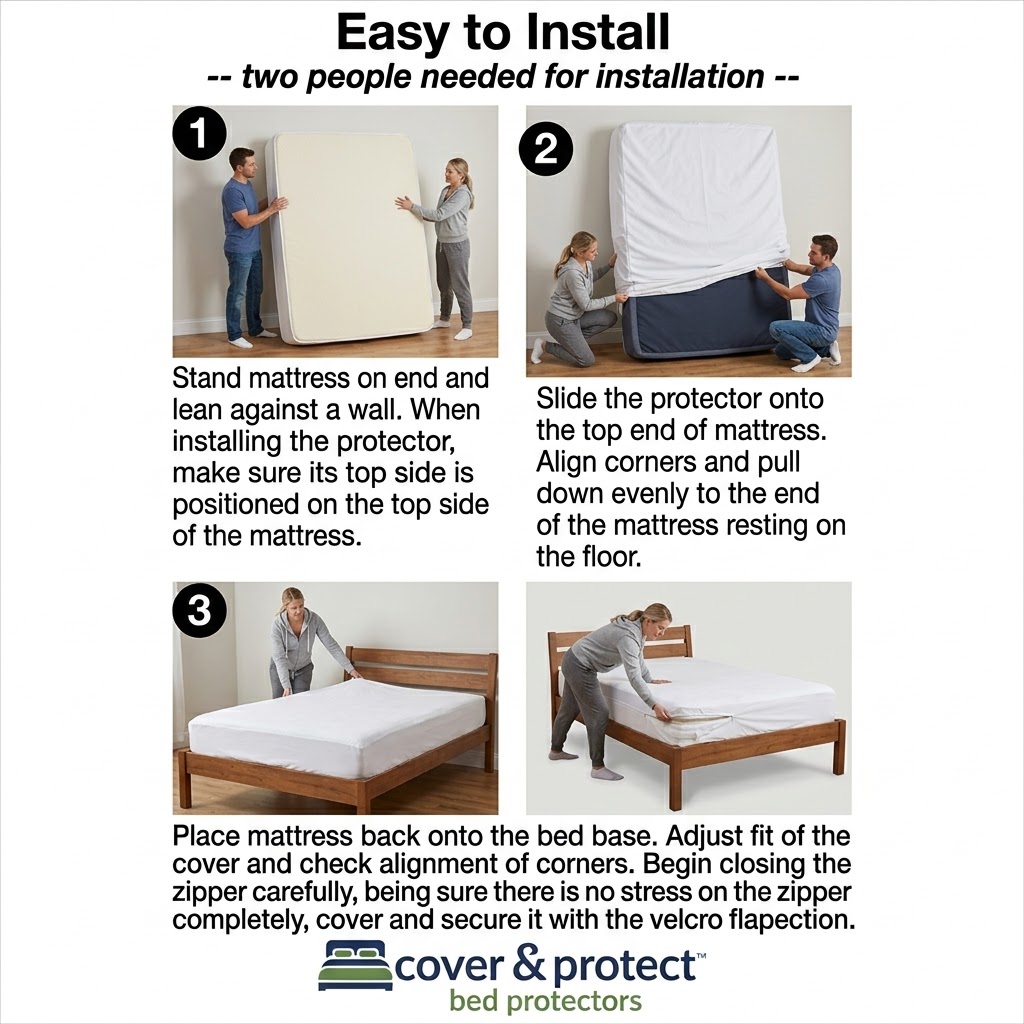 Easy to Install
-- two people needed for installation --

1

Stand mattress on end and lean against a wall. When installing the protector, make sure its top side is positioned on the top side of the mattress.

2

Slide the protector onto the top end of mattress. Align corners and pull down evenly to the end of the mattress resting on the floor.

3

Place mattress back onto the bed base. Adjust fit of the cover and check alignment of corners. Begin closing the zipper carefully, being sure there is no stress on the zipper completely, cover and secure it with the velcro flapection.

cover & protect™
bed protectors